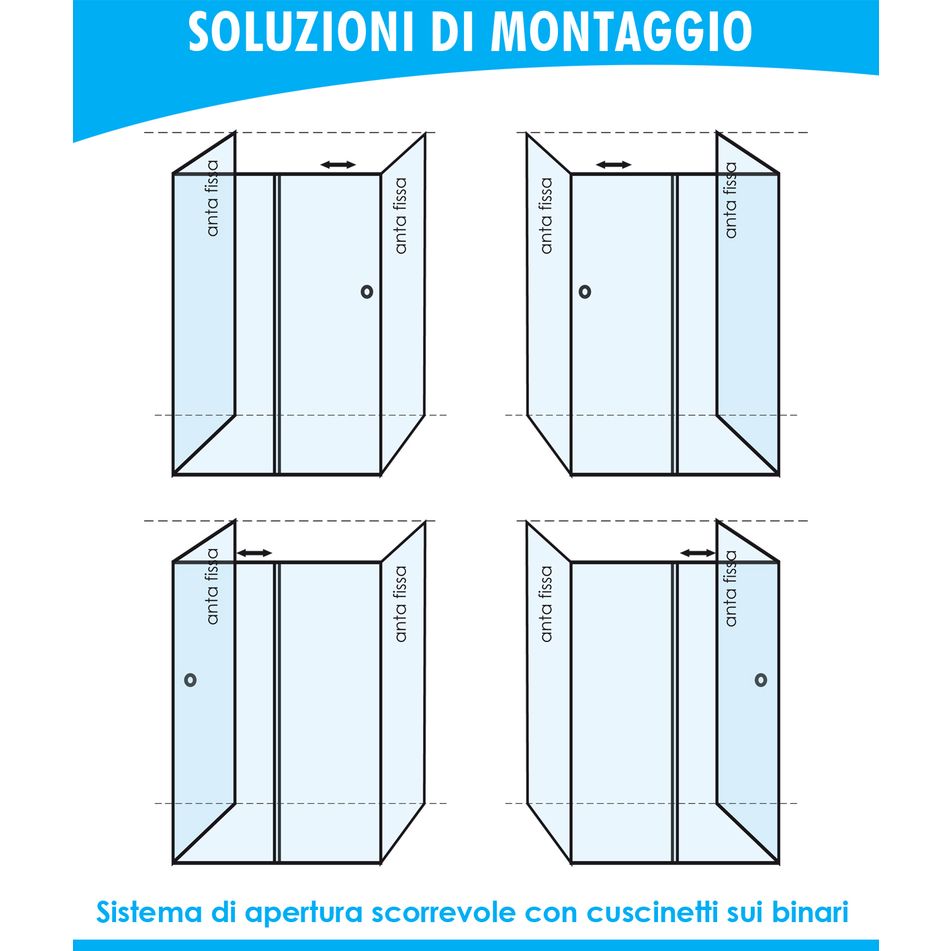 SOLUZIONI DI MONTAGGIO

anta fissa
anta fissa

anta fissa
anta fissa

anta fissa
anta fissa

anta fissa
anta fissa

Sistema di apertura scorrevole con cuscinetti sui binari